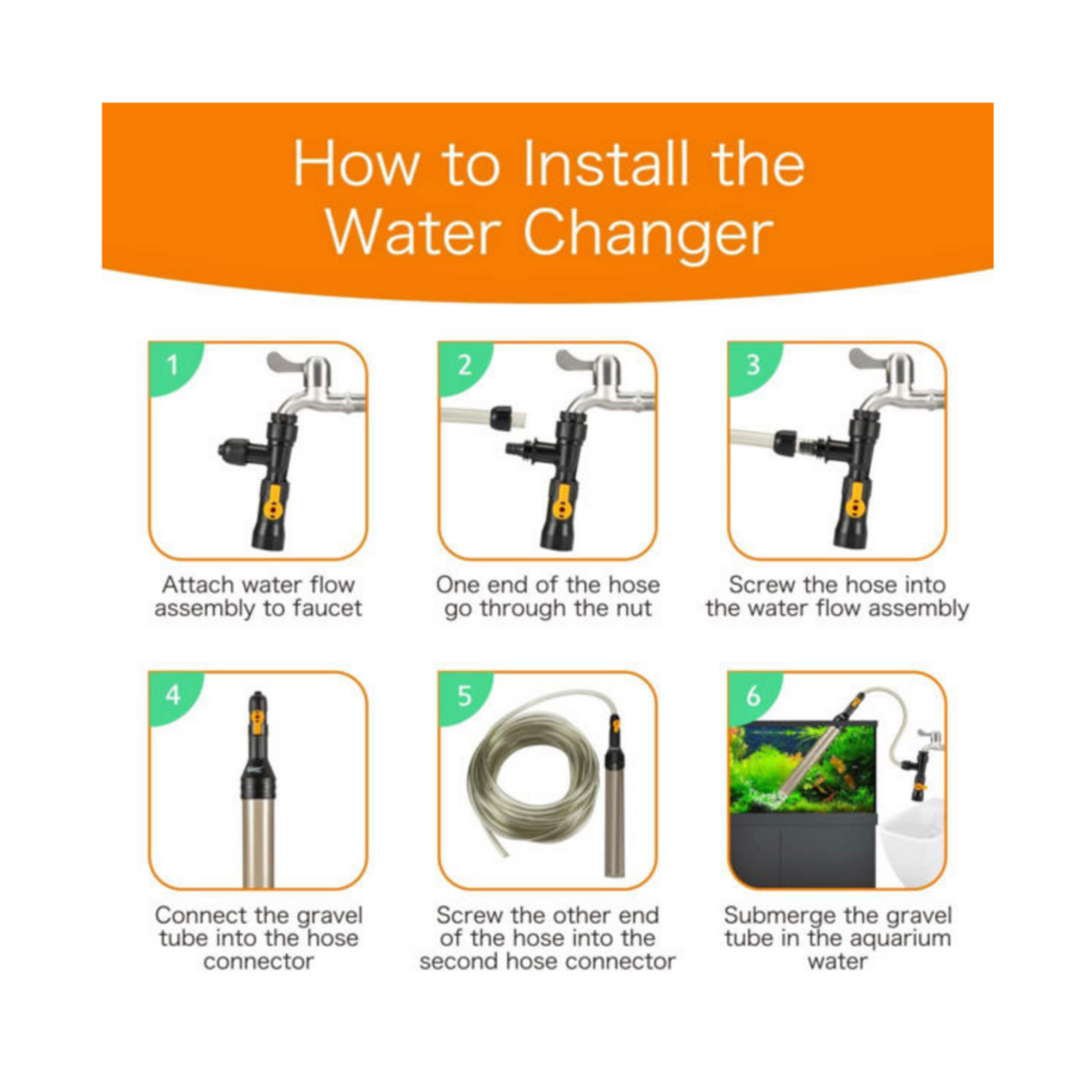 How to Install the Water Changer

1

Attach water flow assembly to faucet

2

One end of the hose go through the nut

3

Screw the hose into the water flow assembly

4

Connect the gravel tube into the hose connector

5

Screw the other end of the hose into the second hose connector

6

Submerge the gravel tube in the aquarium water